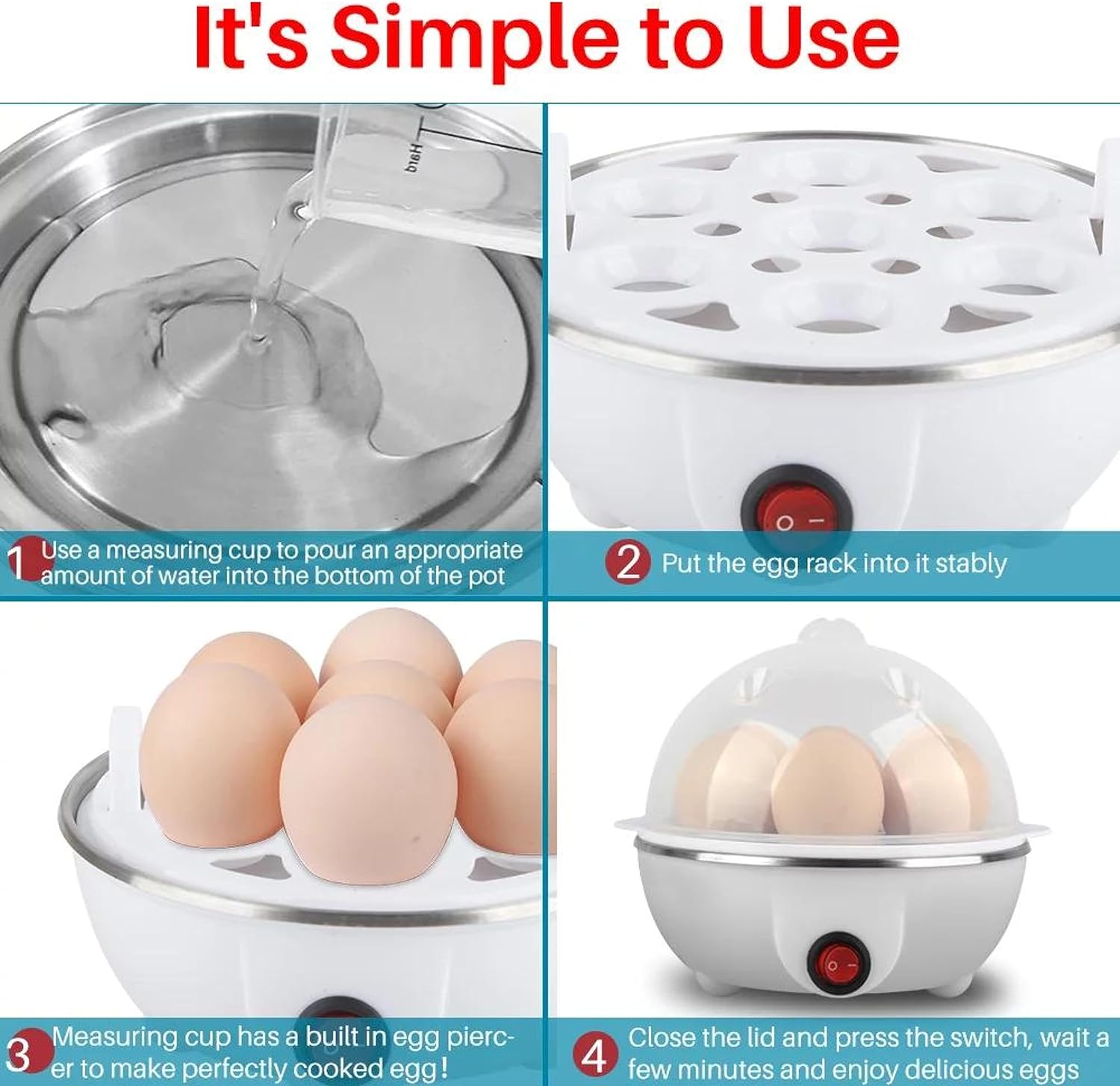 It's Simple to Use

Hard

1 Use a measuring cup to pour an appropriate amount of water into the bottom of the pot

2 Put the egg rack into it stably

3 Measuring cup has a built in egg piercer to make perfectly cooked egg!

4 Close the lid and press the switch, wait a few minutes and enjoy delicious eggs