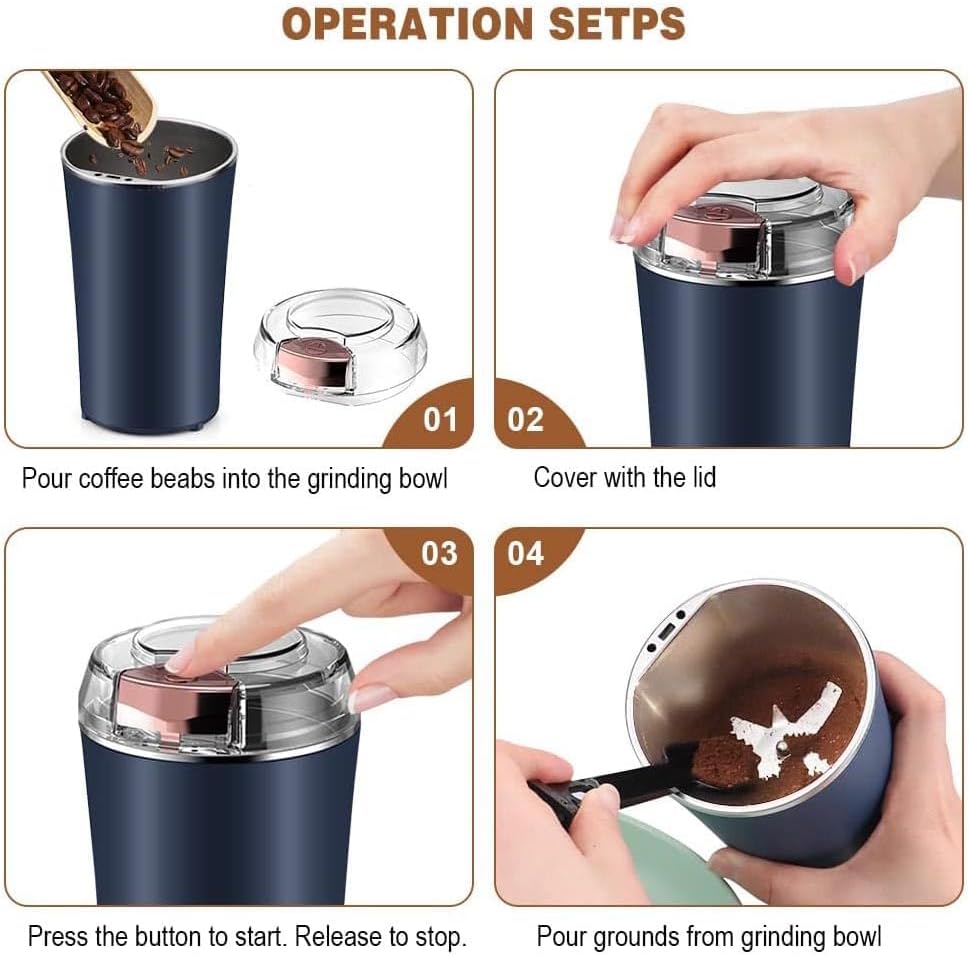 OPERATION SETPS

01

Pour coffee beabs into the grinding bowl

02

Cover with the lid

03

Press the button to start. Release to stop.

04

Pour grounds from grinding bowl