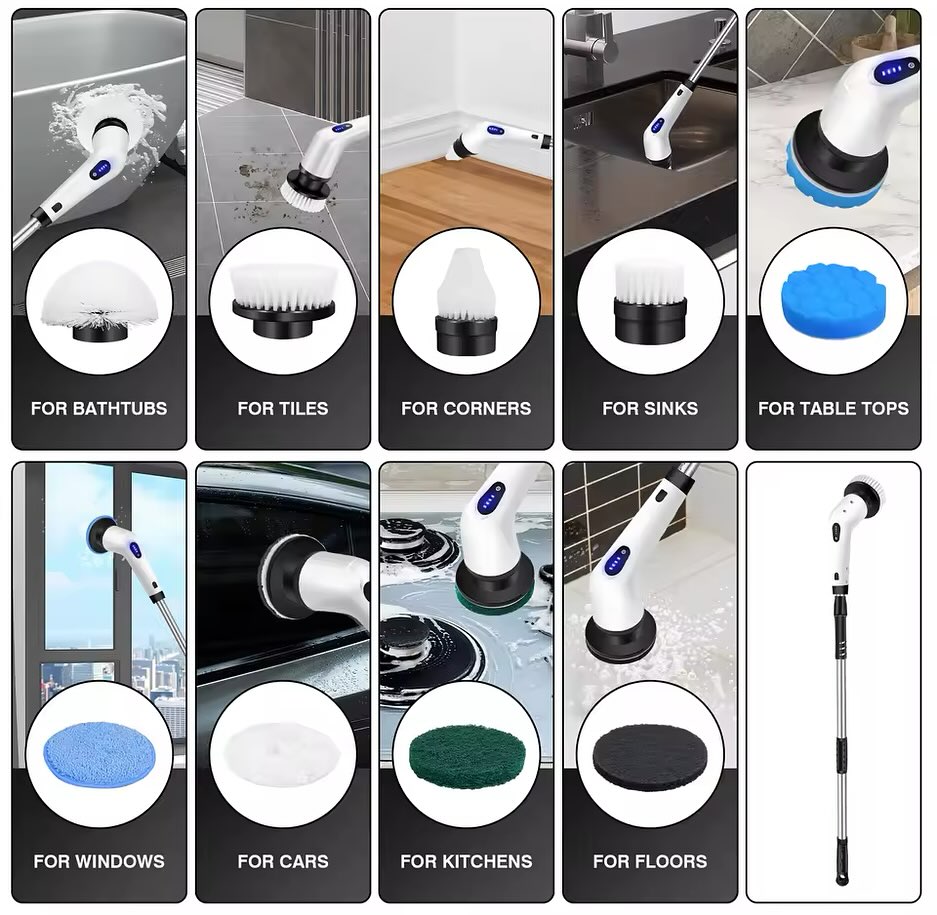 FOR BATHTUBS

FOR TILES

FOR CORNERS

FOR SINKS

FOR TABLE TOPS

FOR WINDOWS

FOR CARS

FOR KITCHENS

FOR FLOORS